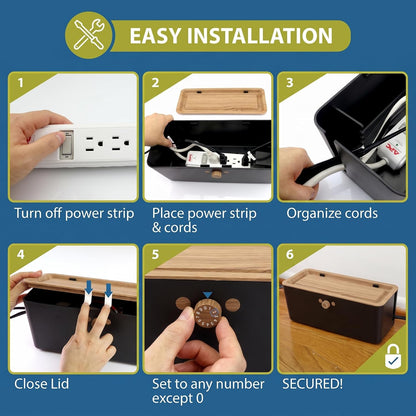 EASY INSTALLATION

1

Turn off power strip

2

Place power strip & cords

3

APC

Organize cords

4

Close Lid

5

Set to any number except 0

6

SECURED!