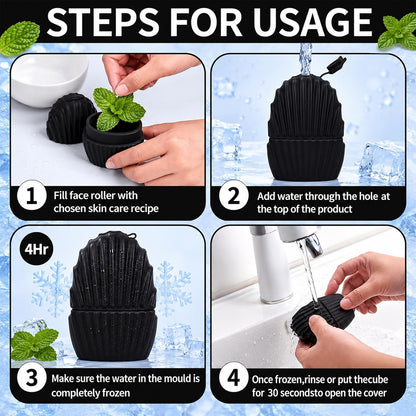 STEPS FOR USAGE

1 Fill face roller with chosen skin care recipe

2 Add water through the hole at the top of the product

4Hr

3 Make sure the water in the mould is completely frozen

4 Once frozen,rinse or put thecube for 30 secondsto open the cover