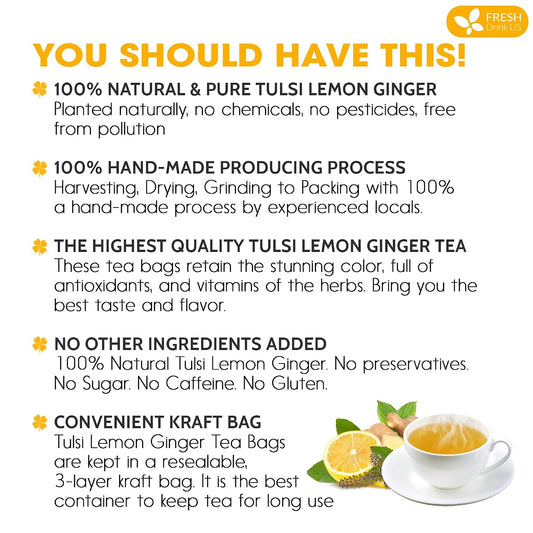 FRESH
Drink US

YOU SHOULD HAVE THIS!

100% NATURAL & PURE TULSI LEMON GINGER
Planted naturally, no chemicals, no pesticides, free from pollution

100% HAND-MADE PRODUCING PROCESS
Harvesting, Drying, Grinding to Packing with 100% a hand-made process by experienced locals.

THE HIGHEST QUALITY TULSI LEMON GINGER TEA
These tea bags retain the stunning color, full of antioxidants, and vitamins of the herbs. Bring you the best taste and flavor.

NO OTHER INGREDIENTS ADDED
100% Natural Tulsi Lemon Ginger. No preservatives. No Sugar. No Caffeine. No Gluten.

CONVENIENT KRAFT BAG
Tulsi Lemon Ginger Tea Bags are kept in a resealable, 3-layer kraft bag. It is the best container to keep tea for long use