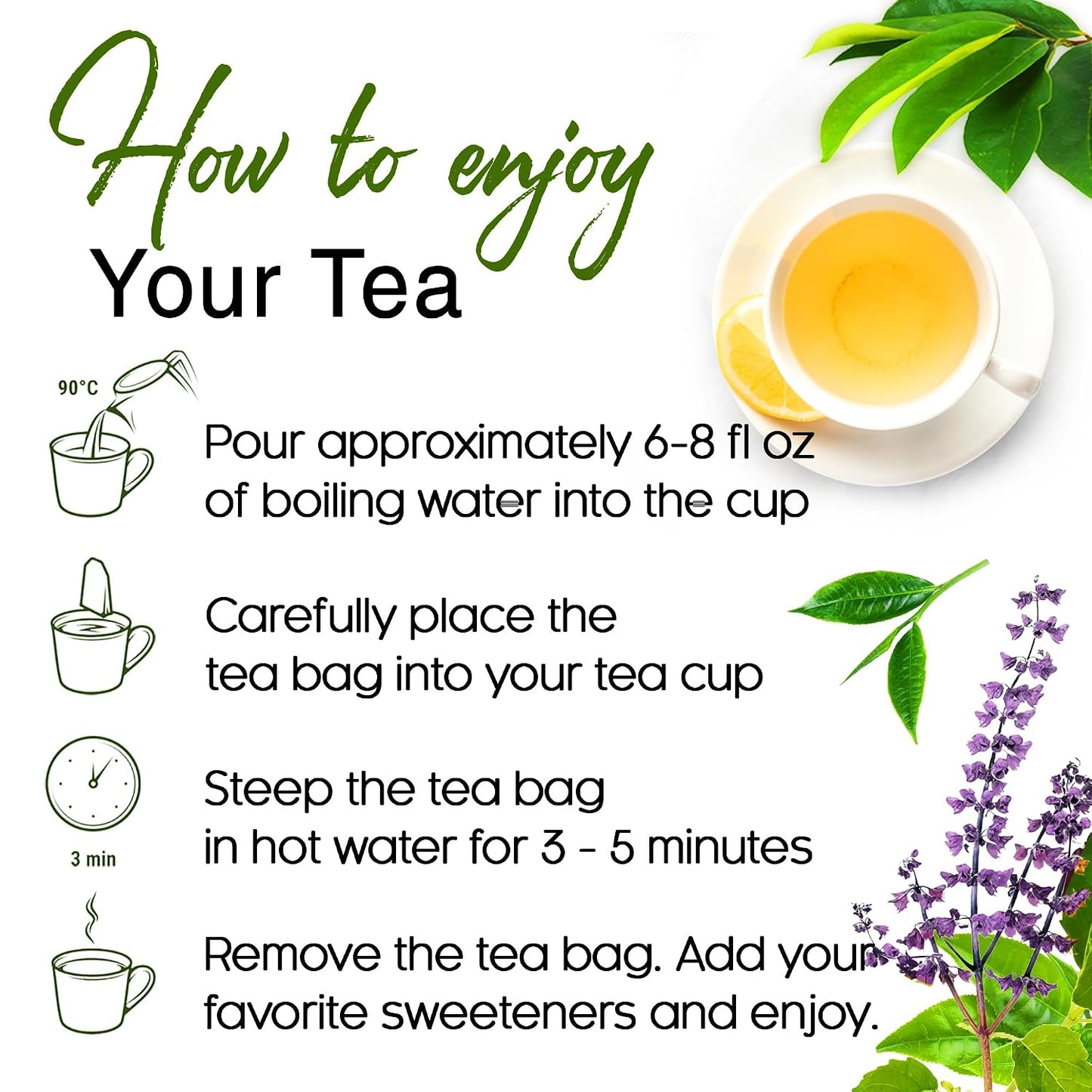 How to enjoy
Your Tea

90°C

Pour approximately 6-8 fl oz of boiling water into the cup

Carefully place the tea bag into your tea cup

3 min

Steep the tea bag in hot water for 3 - 5 minutes

Remove the tea bag. Add your favorite sweeteners and enjoy.