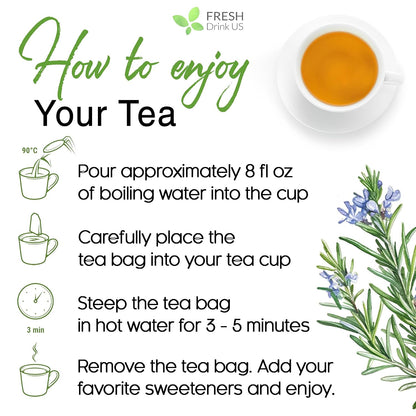 FRESH
Drink US

How to enjoy
Your Tea

90°C

Pour approximately 8 fl oz of boiling water into the cup

Carefully place the tea bag into your tea cup

3 min

Steep the tea bag in hot water for 3 - 5 minutes

Remove the tea bag. Add your favorite sweeteners and enjoy.