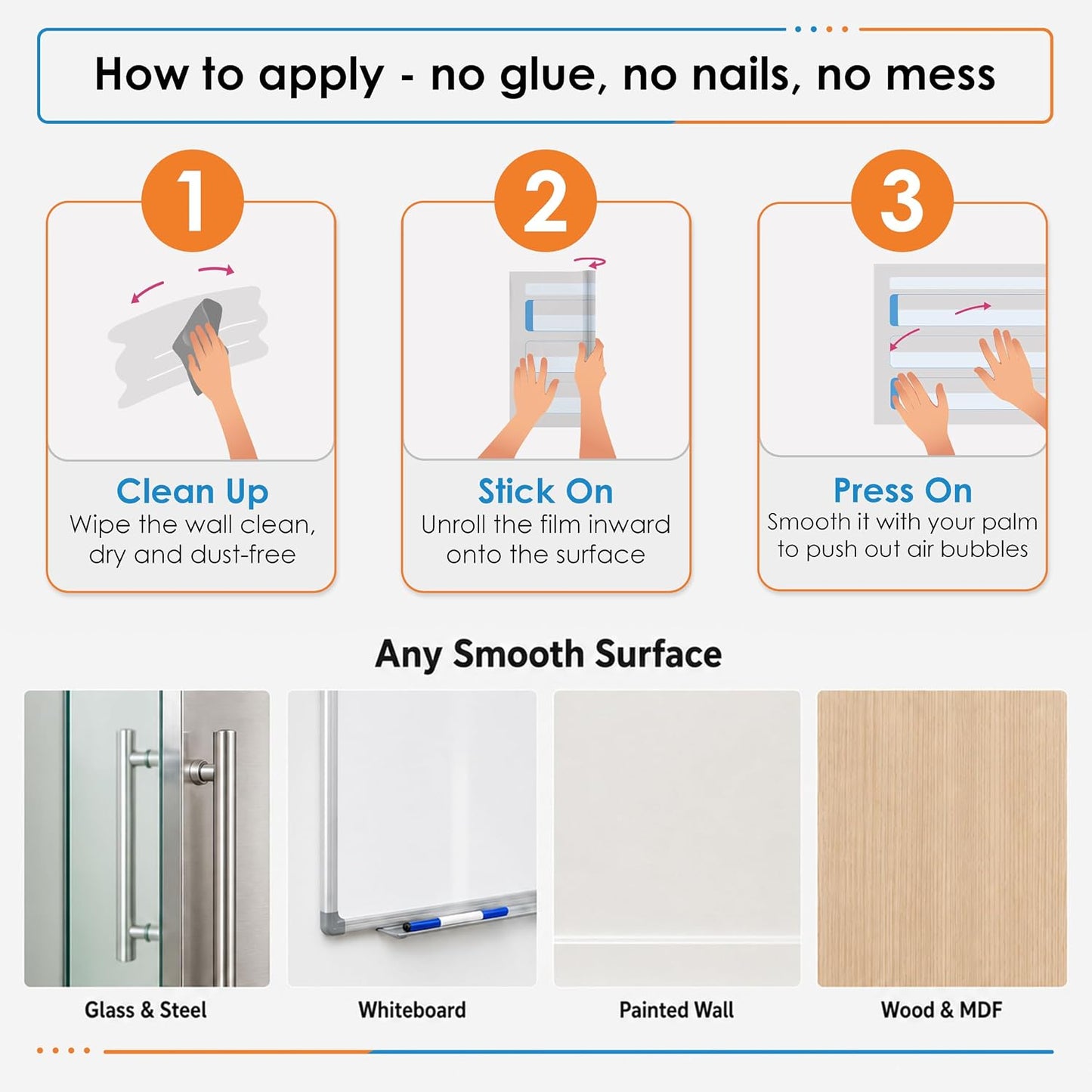 How to apply - no glue, no nails, no mess

1

Clean Up
Wipe the wall clean, dry and dust-free

2

Stick On
Unroll the film inward onto the surface

3

Press On
Smooth it with your palm to push out air bubbles

Any Smooth Surface

Glass & Steel

Whiteboard

Painted Wall

Wood & MDF