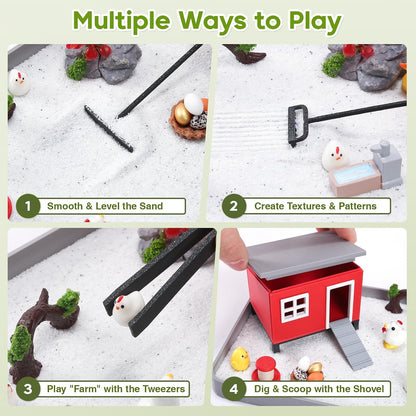 Multiple Ways to Play

1 Smooth & Level the Sand

2 Create Textures & Patterns

3 Play "Farm" with the Tweezers

4 Dig & Scoop with the Shovel