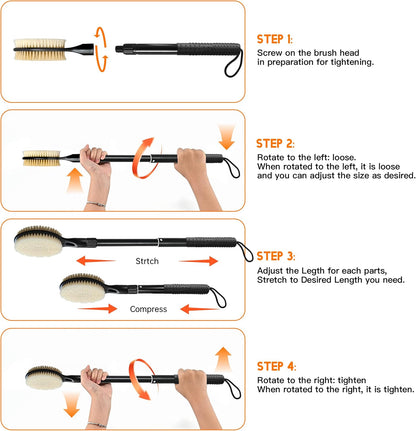 STEP 1:
Screw on the brush head
in preparation for tightening.

STEP 2:
Rotate to the left: loose.
When rotated to the left, it is loose
and you can adjust the size as desired.

Strtch

Compress

STEP 3:
Adjust the Legth for each parts,
Stretch to Desired Length you need.

STEP 4:
Rotate to the right: tighten
When rotated to the right, it is tighten.