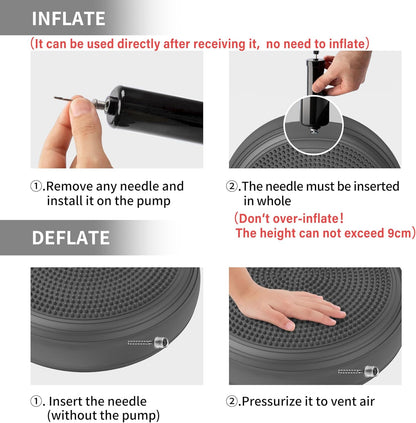 INFLATE

(It can be used directly after receiving it, no need to inflate)

①.Remove any needle and install it on the pump

②.The needle must be inserted in whole

(Don't over-inflate! The height can not exceed 9cm)

DEFLATE

①. Insert the needle (without the pump)

②.Pressurize it to vent air