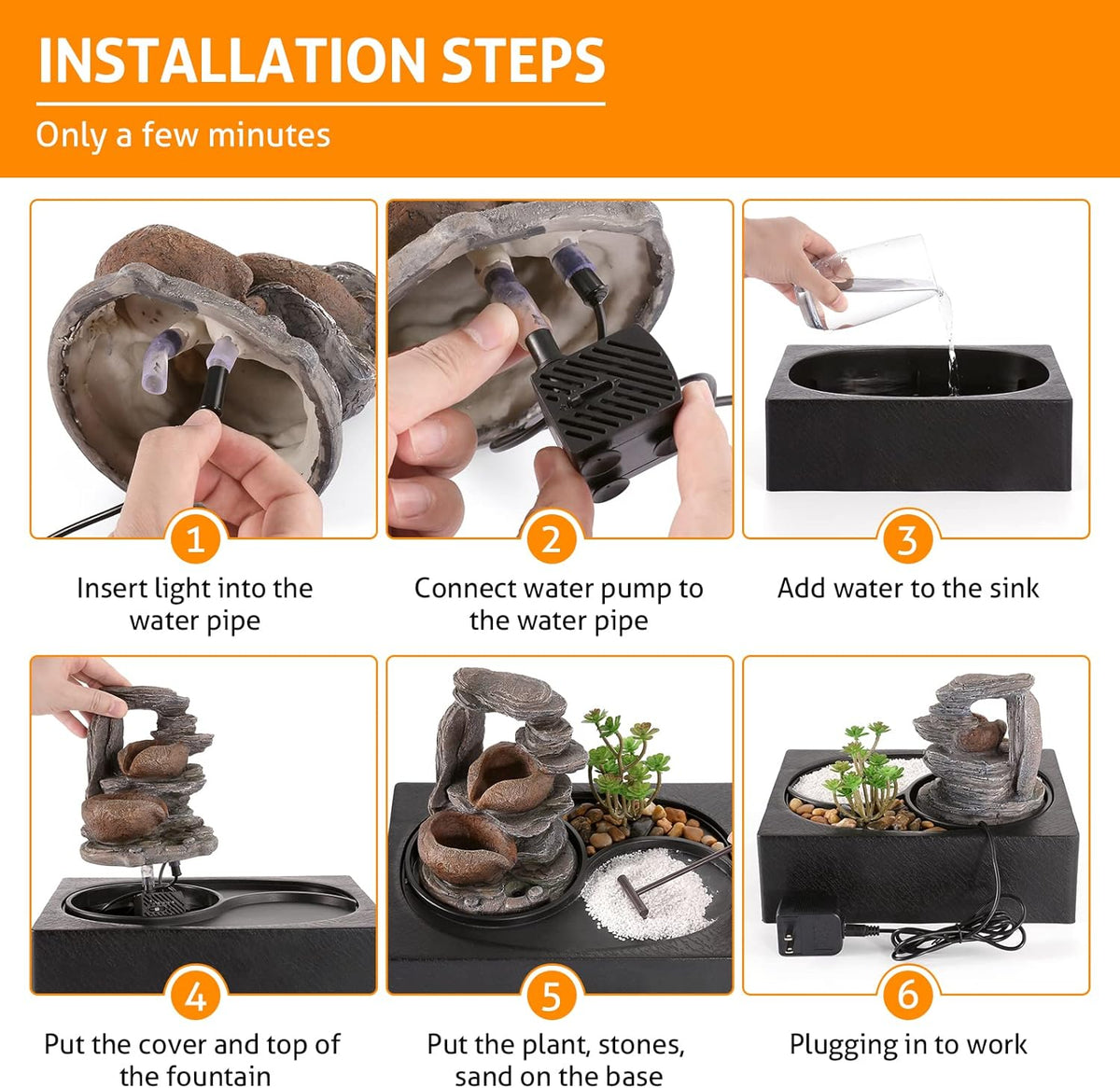 INSTALLATION STEPS

Only a few minutes

1
Insert light into the water pipe

2
Connect water pump to the water pipe

3
Add water to the sink

4
Put the cover and top of the fountain

5
Put the plant, stones, sand on the base

6
Plugging in to work