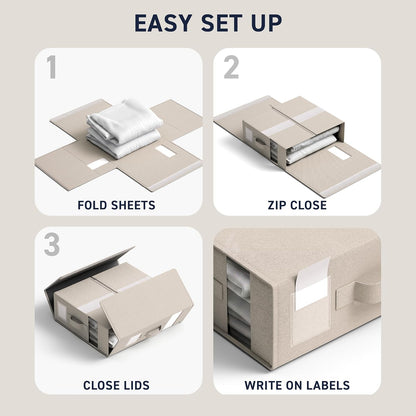 EASY SET UP

1

FOLD SHEETS

2

ZIP CLOSE

3

CLOSE LIDS

WRITE ON LABELS