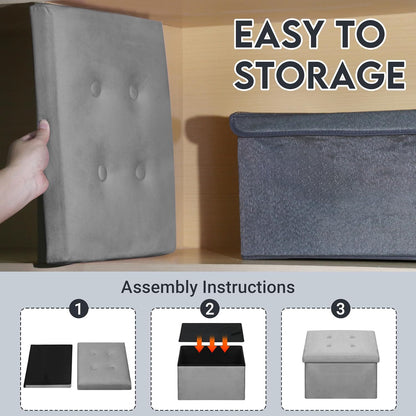 EASY TO STORAGE

Assembly Instructions

1

2

3