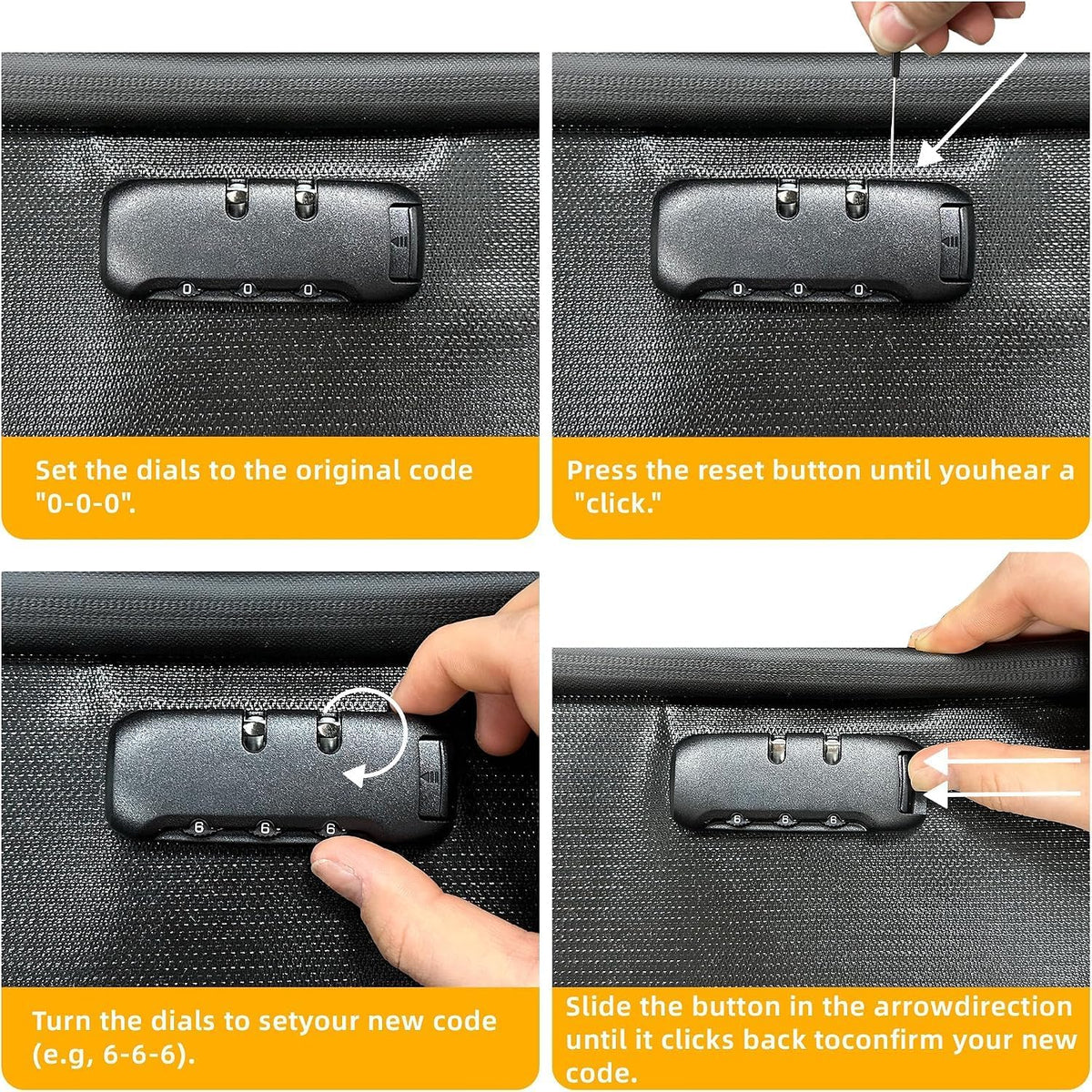 0 0 0

Set the dials to the original code "0-0-0".

0 0 0

Press the reset button until youhear a "click."

6 6 6

Turn the dials to setyour new code (e.g, 6-6-6).

6 6 6

Slide the button in the arrowdirection until it clicks back toconfirm your new code.